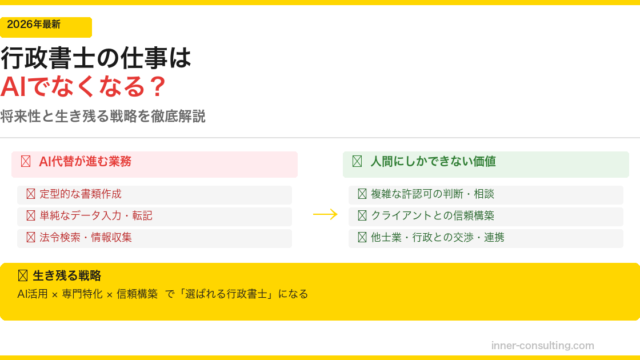 2026年最新

行政書士の仕事は
AIでなくなる？

将来性と生き残る戦略を徹底解説

☒ AI代替が進む業務

☒ 定型的な書類作成
☒ 単純なデータ入力・転記
☒ 法令検索・情報収集

→

☒ 人間にしかできない価値

☒ 複雑な許認可の判断・相談
☒ クライアントとの信頼構築
☒ 他士業・行政との交渉・連携

☒ 生き残る戦略
AI活用 × 専門特化 × 信頼構築 で「選ばれる行政書士」になる

inner-consulting.com