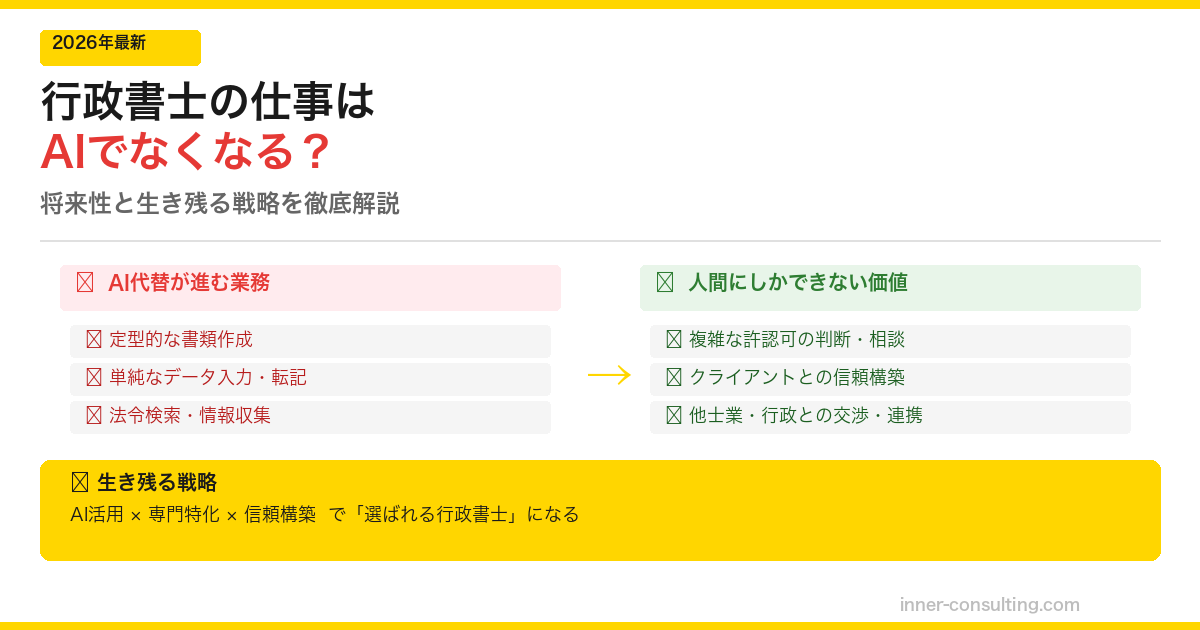 2026年最新

行政書士の仕事は
AIでなくなる？

将来性と生き残る戦略を徹底解説

AI代替が進む業務

定型的な書類作成

単純なデータ入力・転記

法令検索・情報収集

→

人間にしかできない価値

複雑な許認可の判断・相談

クライアントとの信頼構築

他士業・行政との交渉・連携

生き残る戦略

AI活用 × 専門特化 × 信頼構築 で「選ばれる行政書士」になる

inner-consulting.com